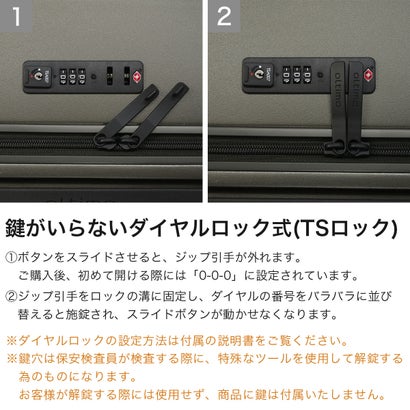 1

2

鍵がいらないダイヤルロック式(TSロック)

①ボタンをスライドさせると、ジップ引手が外れます。
ご購入後、初めて開ける際には「0-0-0」に設定されています。

②ジップ引手をロックの溝に固定し、ダイヤルの番号をバラバラに並び替えると施錠され、スライドボタンが動かせなくなります。

※ダイヤルロックの設定方法は付属の説明書をご覧ください。

※鍵穴は保安検査員が検査する際に、特殊なツールを使用して解錠する為のものになります。
お客様が解錠する際には使用せず、商品に鍵は付属いたしません。